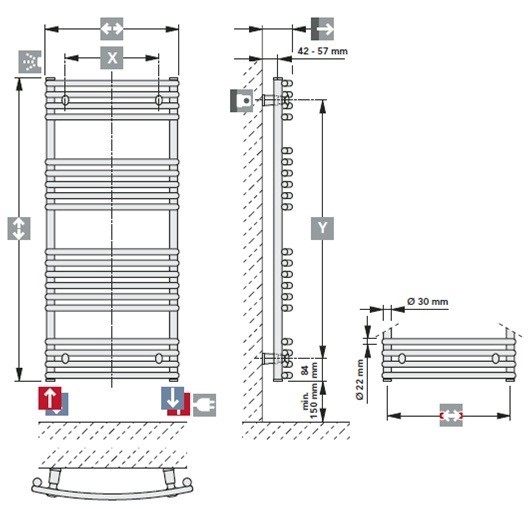 X

42 - 57 mm

Y

84 mm

min. 150 mm

Ø 30 mm

Ø 22 mm